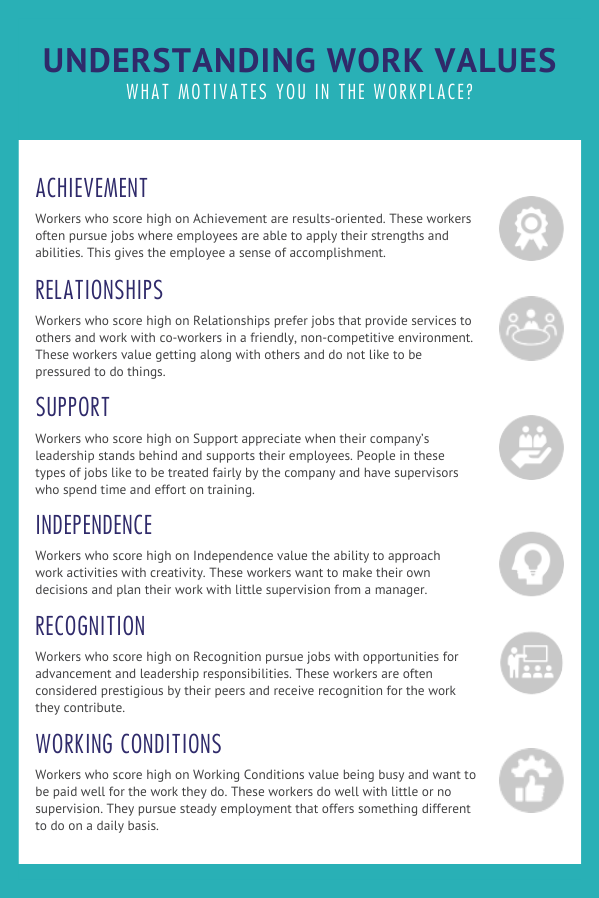 UNDERSTANDING WORK VALUES
WHAT MOTIVATES YOU IN THE WORKPLACE?

ACHIEVEMENT

Workers who score high on Achievement are results-oriented. These workers often pursue jobs where employees are able to apply their strengths and abilities. This gives the employee a sense of accomplishment.

RELATIONSHIPS

Workers who score high on Relationships prefer jobs that provide services to others and work with co-workers in a friendly, non-competitive environment. These workers value getting along with others and do not like to be pressured to do things.

SUPPORT

Workers who score high on Support appreciate when their company's leadership stands behind and supports their employees. People in these types of jobs like to be treated fairly by the company and have supervisors who spend time and effort on training.

INDEPENDENCE

Workers who score high on Independence value the ability to approach work activities with creativity. These workers want to make their own decisions and plan their work with little supervision from a manager.

RECOGNITION

Workers who score high on Recognition pursue jobs with opportunities for advancement and leadership responsibilities. These workers are often considered prestigious by their peers and receive recognition for the work they contribute.

WORKING CONDITIONS

Workers who score high on Working Conditions value being busy and want to be paid well for the work they do. These workers do well with little or no supervision. They pursue steady employment that offers something different to do on a daily basis.